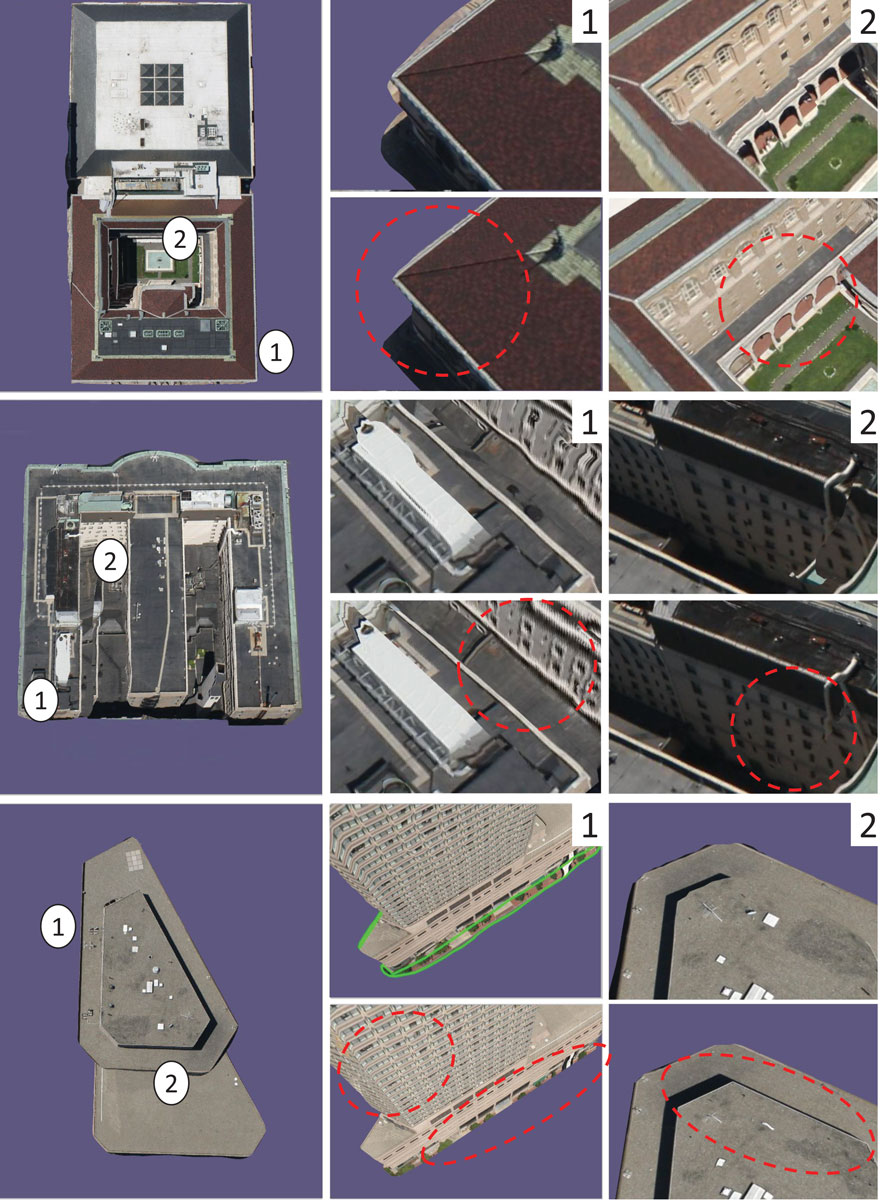 2
1
1
2
2
1
1
2
1
2
1
2